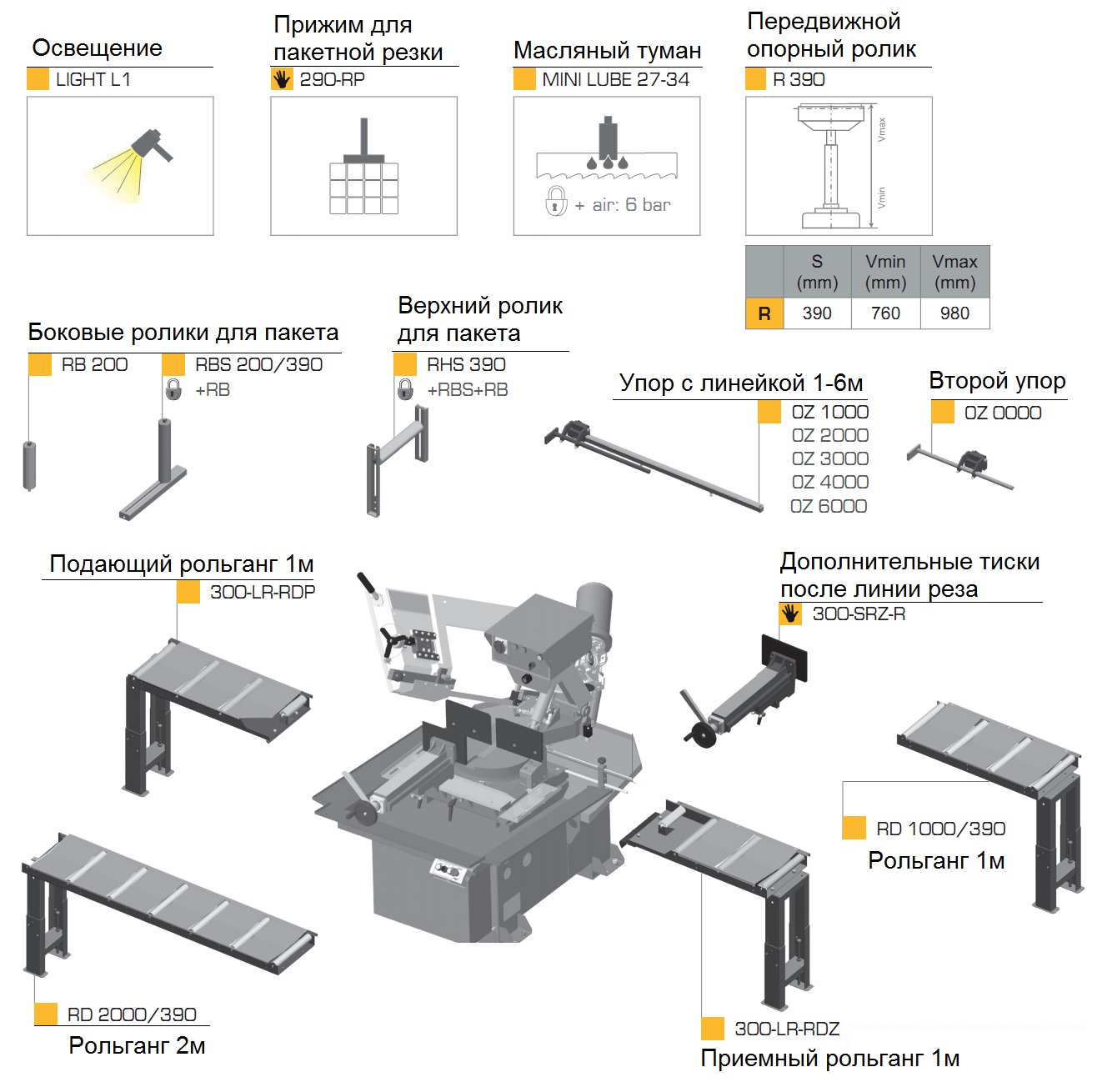 Освещение
LIGHT L1

Прижим для пакетной резки
290-RP

Масляный туман
MINI LUBE 27-34
+ air: 6 bar

Передвижной опорный ролик
R 390
Vmax
Vmin

| | S (mm) | Vmin (mm) | Vmax (mm) |
|---|---|---|---|
| R | 390 | 760 | 980 |

Боковые ролики для пакета
RB 200
RBS 200/390
+RB

Верхний ролик для пакета
RHS 390
+RBS+RB

Упор с линейкой 1-6м
OZ 1000
OZ 2000
OZ 3000
OZ 4000
OZ 6000

Второй упор
OZ 0000

Подающий рольганг 1м
300-LR-RDP

Дополнительные тиски после линии реза
300-SRZ-R

RD 1000/390
Рольганг 1м

RD 2000/390
Рольганг 2м

300-LR-RDZ
Приемный рольганг 1м