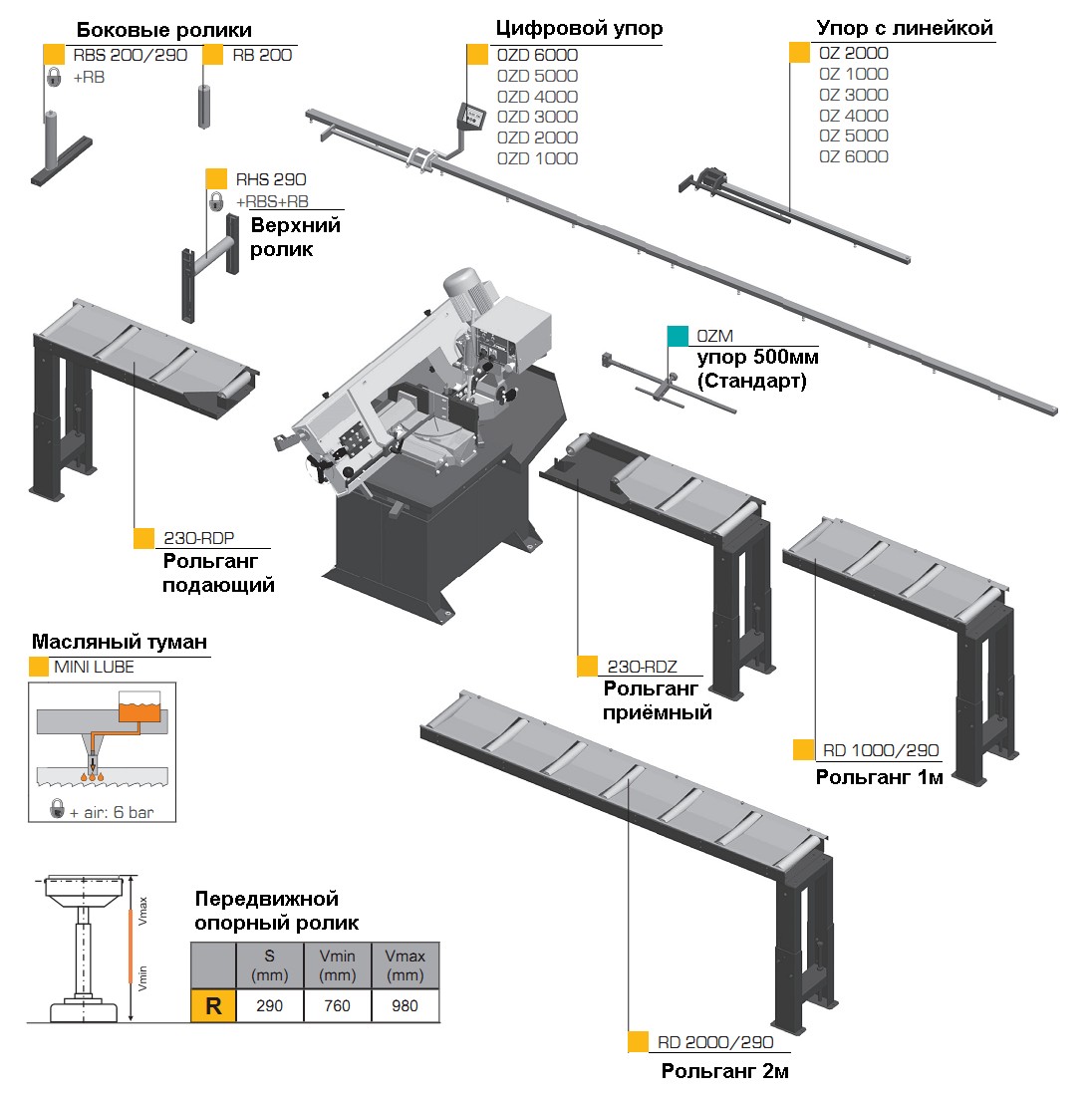 Боковые ролики
RBS 200/290
+RB
RB 200

Цифровой упор
OZD 6000
OZD 5000
OZD 4000
OZD 3000
OZD 2000
OZD 1000

Упор с линейкой
OZ 2000
OZ 1000
OZ 3000
OZ 4000
OZ 5000
OZ 6000

RHS 290
+RBS+RB
Верхний ролик

OZM
упор 500мм (Стандарт)

230-RDP
Рольганг подающий

Масляный туман
MINI LUBE
+ air: 6 bar

230-RDZ
Рольганг приёмный

RD 1000/290
Рольганг 1м

Vmax
Vmin

Передвижной опорный ролик

| | S (mm) | Vmin (mm) | Vmax (mm) |
|---|---|---|---|
| R | 290 | 760 | 980 |

RD 2000/290
Рольганг 2м