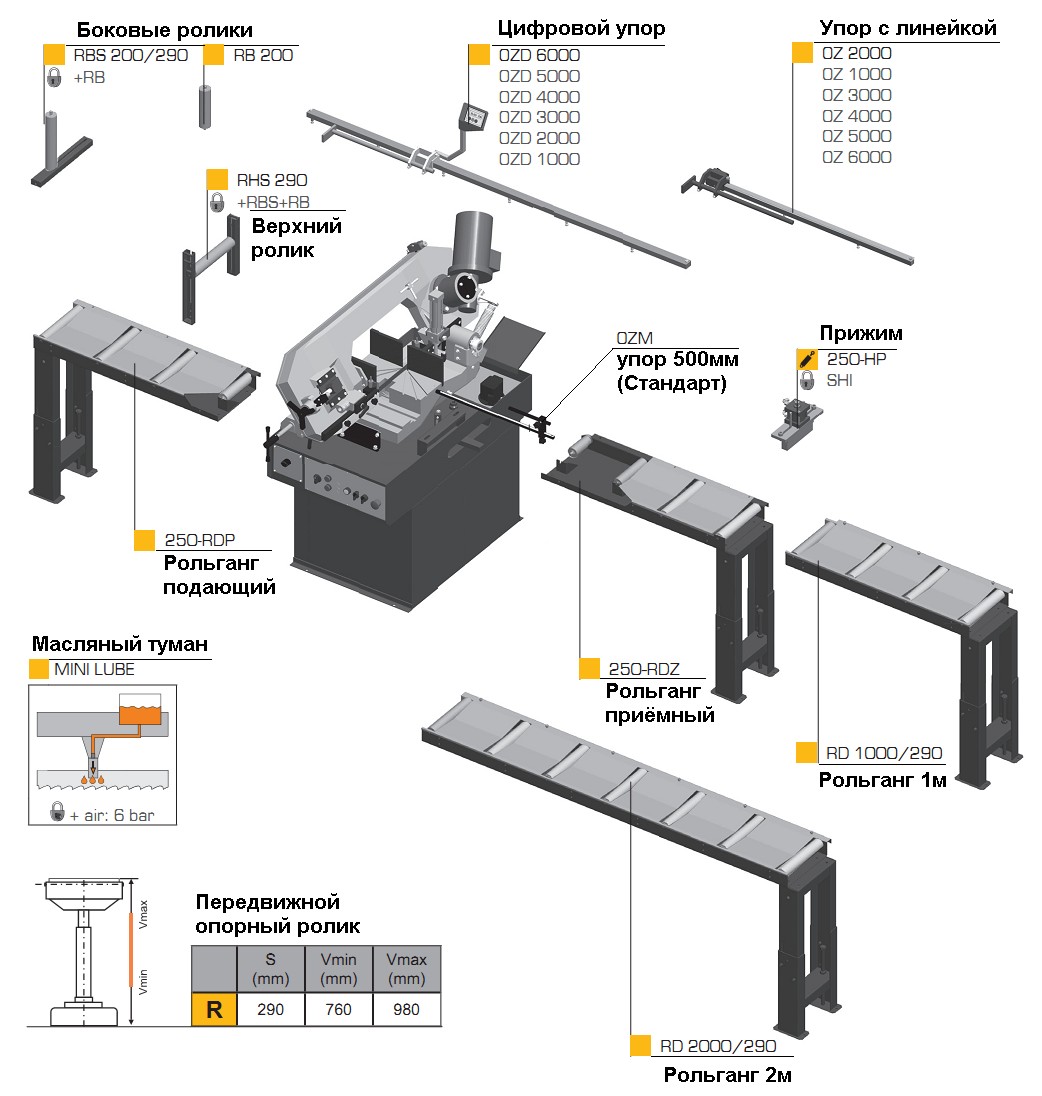 Боковые ролики
RBS 200/290
+RB
RB 200

Цифровой упор
OZD 6000
OZD 5000
OZD 4000
OZD 3000
OZD 2000
OZD 1000

Упор с линейкой
OZ 2000
OZ 1000
OZ 3000
OZ 4000
OZ 5000
OZ 6000

RHS 290
+RBS+RB
Верхний ролик

OZM
упор 500мм
(Стандарт)

Прижим
250-HP
SHI

250-RDP
Рольганг подающий

Масляный туман
MINI LUBE
+ air: 6 bar

250-RDZ
Рольганг приёмный

RD 1000/290
Рольганг 1м

Vmax
Vmin

Передвижной опорный ролик

| | S (mm) | Vmin (mm) | Vmax (mm) |
|---|---|---|---|
| R | 290 | 760 | 980 |

RD 2000/290
Рольганг 2м