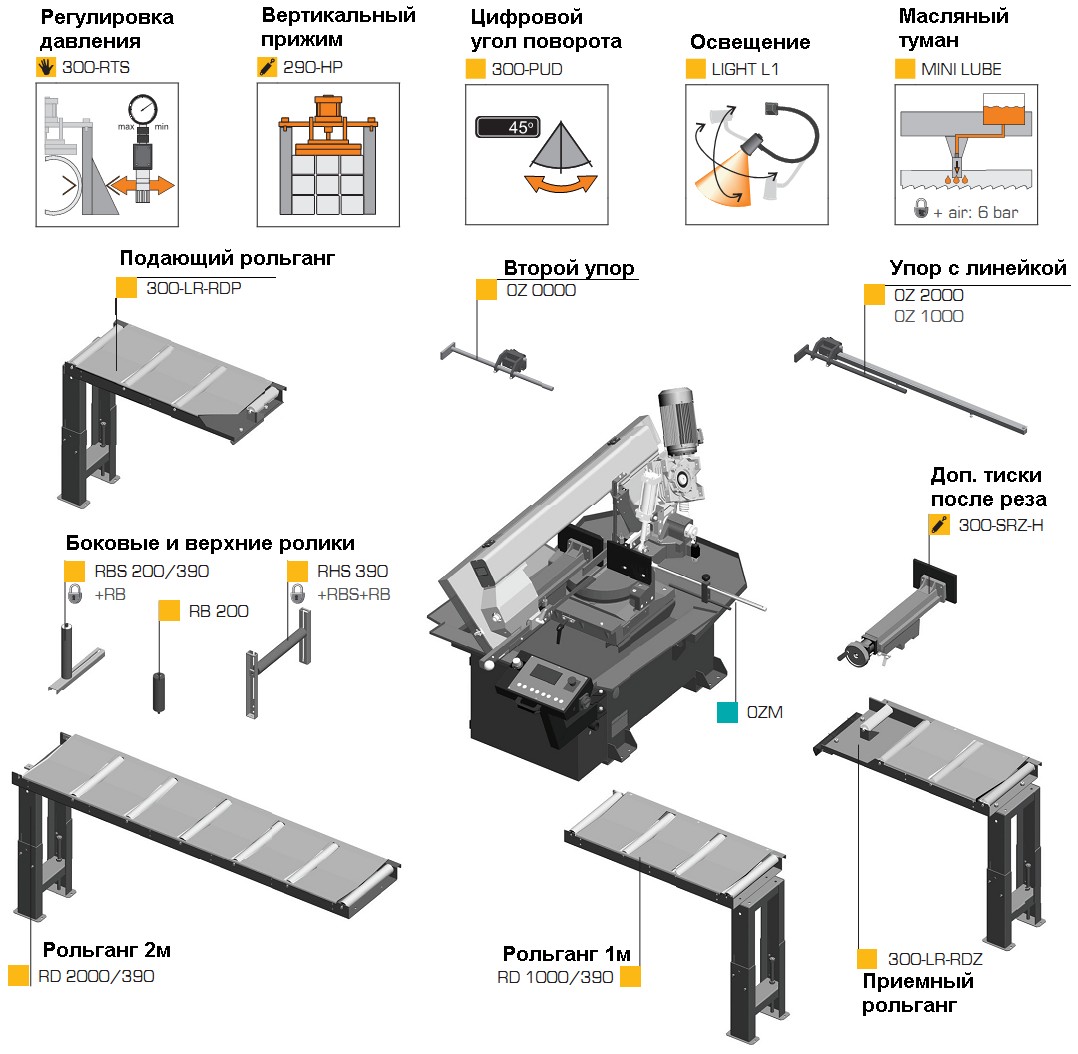 Регулировка давления
300-RTS
max min

Вертикальный прижим
290-HP

Цифровой угол поворота
300-PUD
45°

Освещение
LIGHT L1

Масляный туман
MINI LUBE
+ air: 6 bar

Подающий рольганг
300-LR-RDP

Второй упор
OZ 0000

Упор с линейкой
OZ 2000
OZ 1000

Доп. тиски после реза
300-SRZ-H

Боковые и верхние ролики
RBS 200/390
+RB
RB 200
RHS 390
+RBS+RB

OZM

Рольганг 2м
RD 2000/390

Рольганг 1м
RD 1000/390

300-LR-RDZ
Приемный рольганг