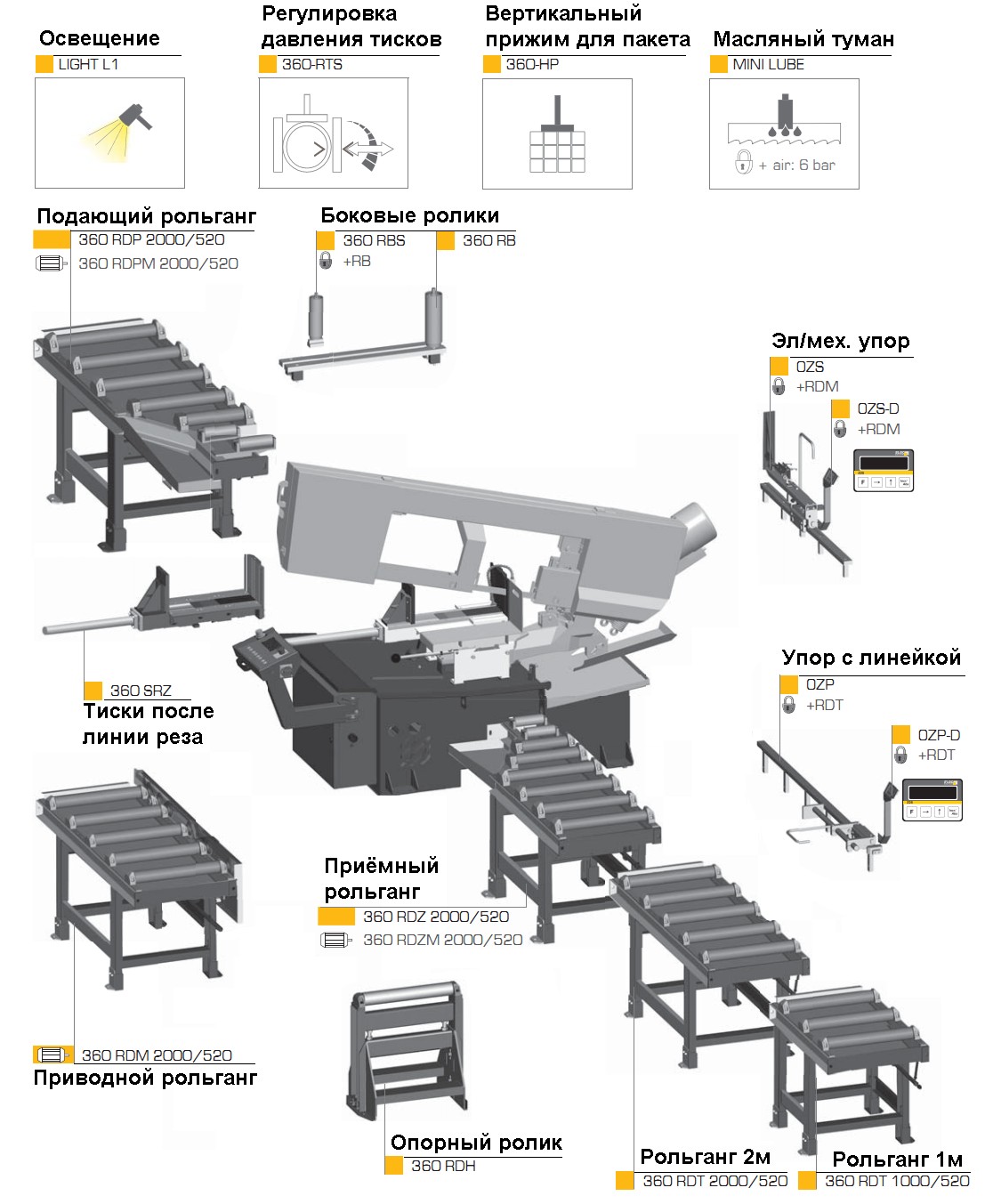 Освещение
LIGHT L1

Регулировка давления тисков
360-RTS

Вертикальный прижим для пакета
360-HP

Масляный туман
MINI LUBE
+ air: 6 bar

Подающий рольганг
360 RDP 2000/520
360 RDPM 2000/520

Боковые ролики
360 RBS
+RB
360 RB

Эл/мех. упор
OZS
+RDM
OZS-D
+RDM

360 SRZ
Тиски после линии реза

Упор с линейкой
OZP
+RDT
OZP-D
+RDT

Приёмный рольганг
360 RDZ 2000/520
360 RDZM 2000/520

360 RDM 2000/520
Приводной рольганг

Опорный ролик
360 RDH

Рольганг 2м
360 RDT 2000/520

Рольганг 1м
360 RDT 1000/520