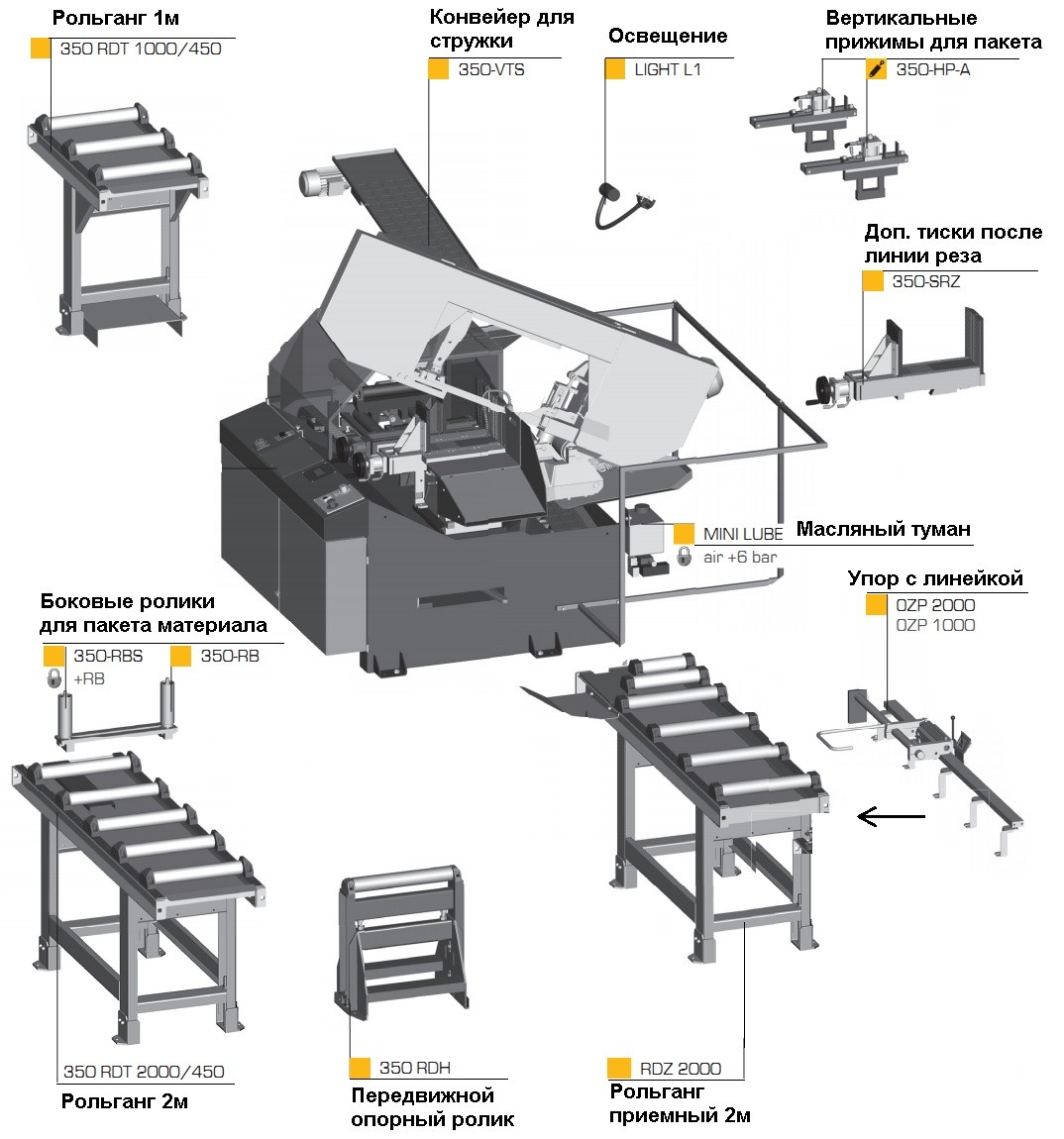 Рольганг 1м
350 RDT 1000/450

Конвейер для стружки
350-VTS

Освещение
LIGHT L1

Вертикальные прижимы для пакета
350-HP-A

Доп. тиски после линии реза
350-SRZ

MINI LUBE
air +6 bar
Масляный туман

Упор с линейкой
OZP 2000
OZP 1000

Боковые ролики для пакета материала
350-RBS
+RB
350-RB

350 RDT 2000/450
Рольганг 2м

350 RDH
Передвижной опорный ролик

RDZ 2000
Рольганг приемный 2м