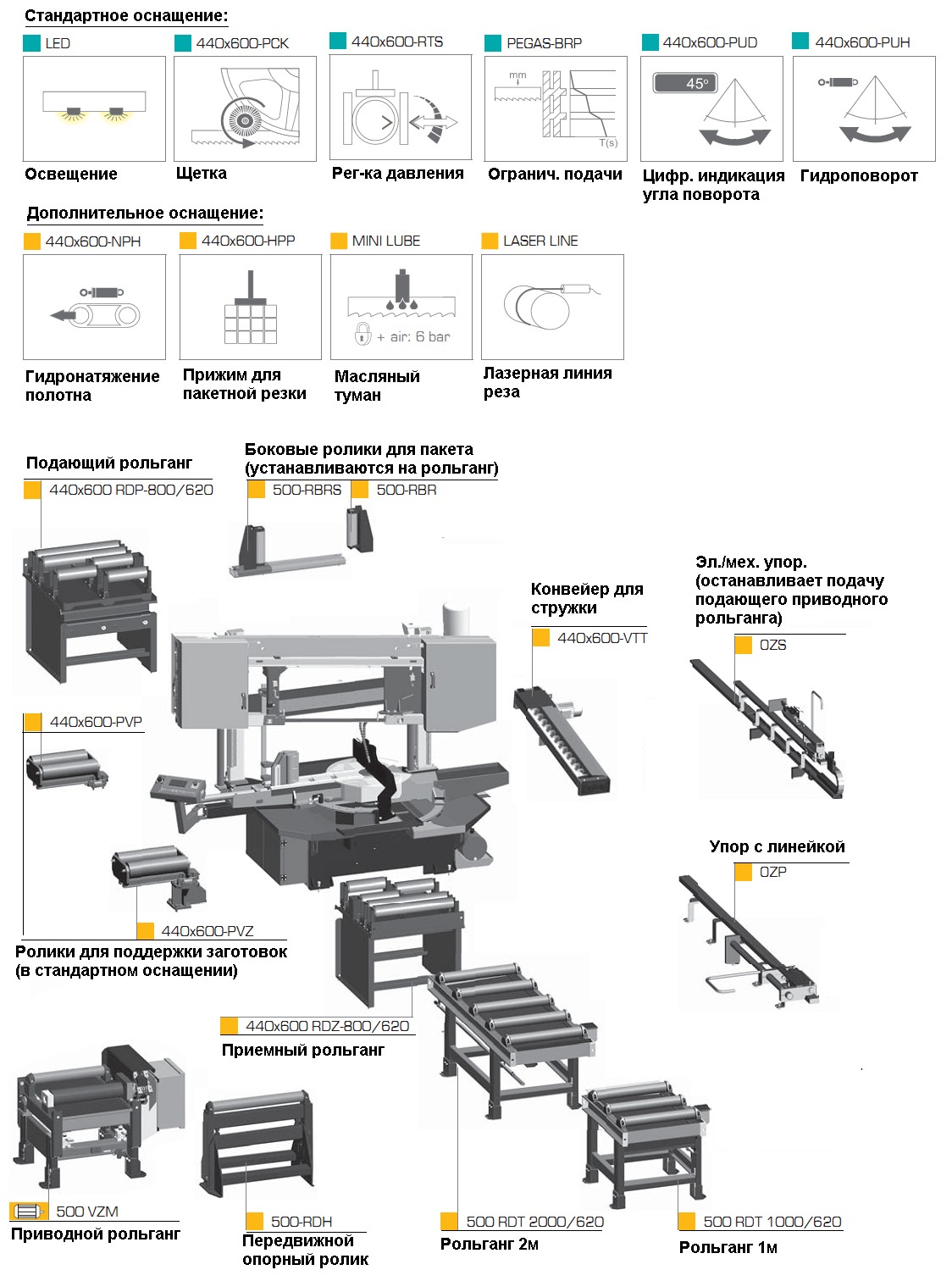 Стандартное оснащение:

LED
Освещение

440x600-PCK
Щетка

440x600-RTS
Рег-ка давления

PEGAS-BRP
mm
T(s)
Огранич. подачи

440x600-PUD
45°
Цифр. индикация угла поворота

440x600-PUH
Гидроповорот

Дополнительное оснащение:

440x600-NPH
Гидронатяжение полотна

440x600-HPP
Прижим для пакетной резки

MINI LUBE
+ air: 6 bar
Масляный туман

LASER LINE
Лазерная линия реза

Подающий рольганг
440x600 RDP-800/620

Боковые ролики для пакета (устанавливаются на рольганг)
500-RBRS
500-RBR

Конвейер для стружки
440x600-VTT

Эл./мех. упор. (останавливает подачу подающего приводного рольганга)
OZS

440x600-PVP

Упор с линейкой
OZP

440x600-PVZ
Ролики для поддержки заготовок (в стандартном оснащении)

440x600 RDZ-800/620
Приемный рольганг

500 VZM
Приводной рольганг

500-RDH
Передвижной опорный ролик

500 RDT 2000/620
Рольганг 2м

500 RDT 1000/620
Рольганг 1м