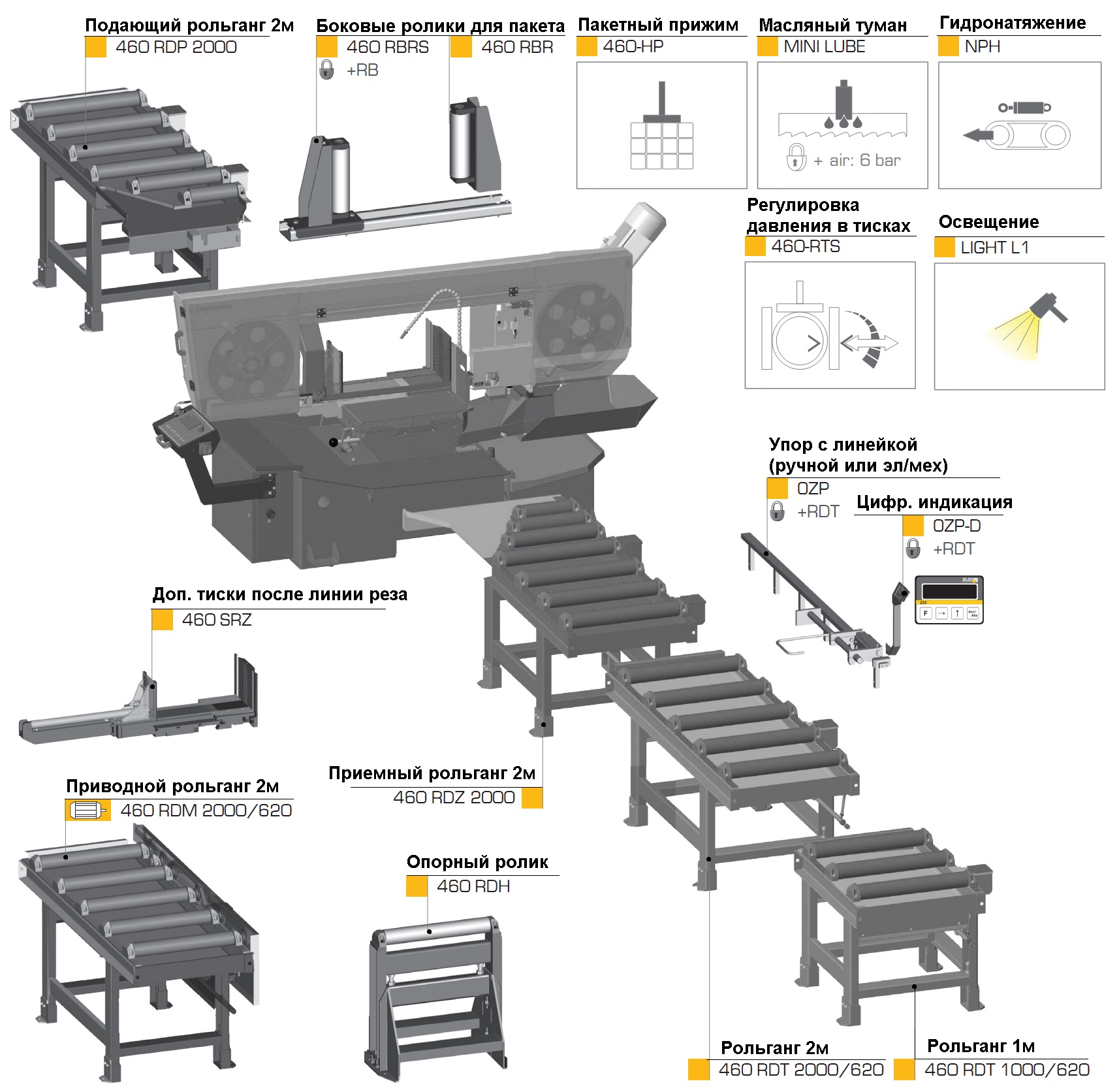 Подающий рольганг 2м
460 RDP 2000

Боковые ролики для пакета
460 RBRS
+RB
460 RBR

Пакетный прижим
460-HP

Масляный туман
MINI LUBE
+ air: 6 bar

Гидронатяжение
NPH

Регулировка давления в тисках
460-RTS

Освещение
LIGHT L1

Упор с линейкой (ручной или эл/мех)
OZP
+RDT

Цифр. индикация
OZP-D
+RDT

Доп. тиски после линии реза
460 SRZ

Приемный рольганг 2м
460 RDZ 2000

Приводной рольганг 2м
460 RDM 2000/620

Опорный ролик
460 RDH

Рольганг 2м
460 RDT 2000/620

Рольганг 1м
460 RDT 1000/620