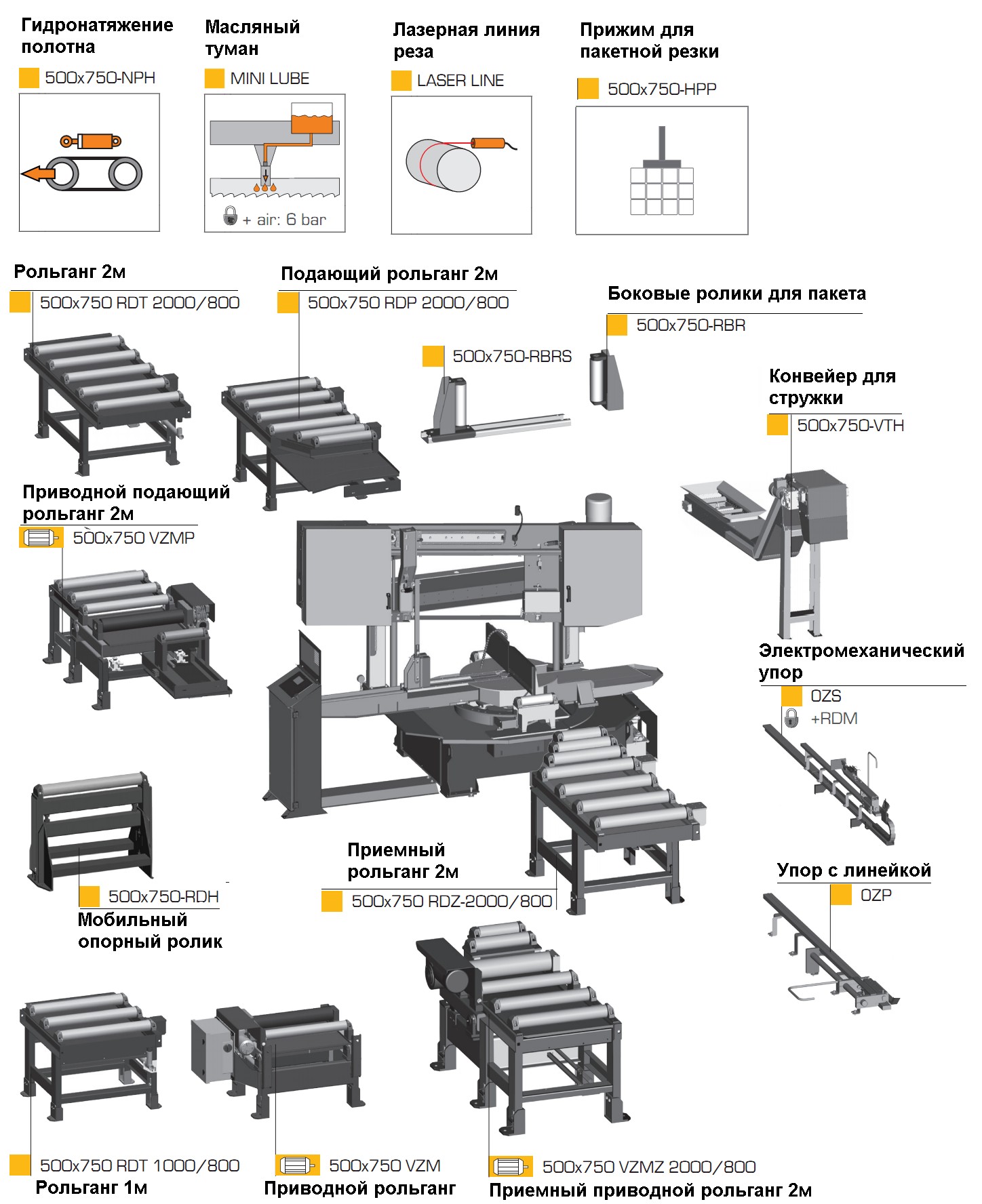 Гидронатяжение полотна

500x750-NPH

Масляный туман

MINI LUBE

+ air: 6 bar

Лазерная линия реза

LASER LINE

Прижим для пакетной резки

500x750-HPP

Рольганг 2м

500x750 RDT 2000/800

Подающий рольганг 2м

500x750 RDP 2000/800

500x750-RBRS

Боковые ролики для пакета

500x750-RBR

Конвейер для стружки

500x750-VTH

Приводной подающий рольганг 2м

500x750 VZMP

Электромеханический упор

OZS

+RDM

Приемный рольганг 2м

500x750 RDZ-2000/800

500x750-RDH

Мобильный опорный ролик

Упор с линейкой

OZP

500x750 RDT 1000/800

Рольганг 1м

500x750 VZM

Приводной рольганг

500x750 VZMZ 2000/800

Приемный приводной рольганг 2м