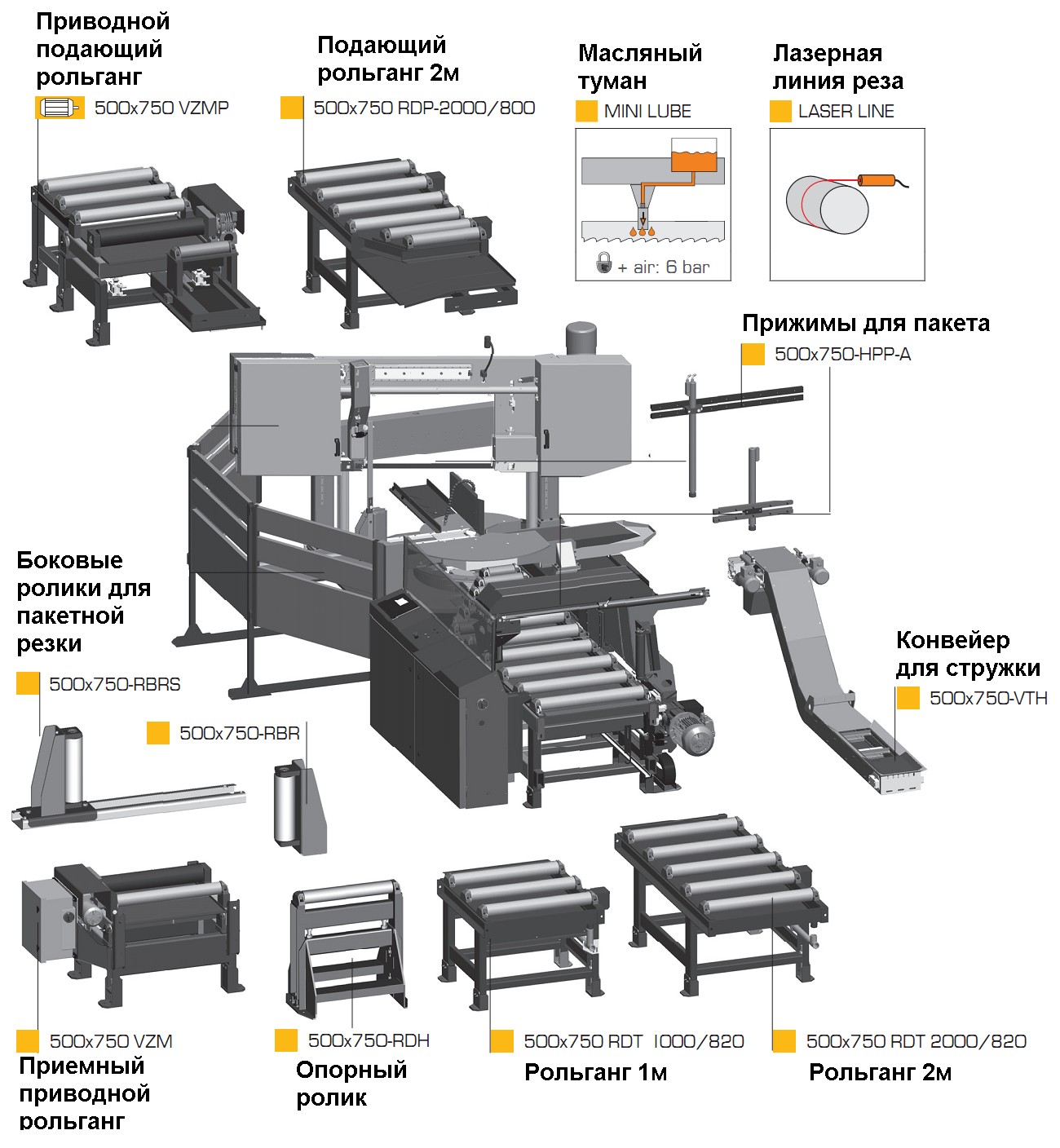 Приводной подающий рольганг

500x750 VZMP

Подающий рольганг 2м

500x750 RDP-2000/800

Масляный туман

MINI LUBE

+ air: 6 bar

Лазерная линия реза

LASER LINE

Прижимы для пакета

500x750-HPP-A

Боковые ролики для пакетной резки

500x750-RBRS

500x750-RBR

Конвейер для стружки

500x750-VTH

500x750 VZM

Приемный приводной рольганг

500x750-RDH

Опорный ролик

500x750 RDT 1000/820

Рольганг 1м

500x750 RDT 2000/820

Рольганг 2м