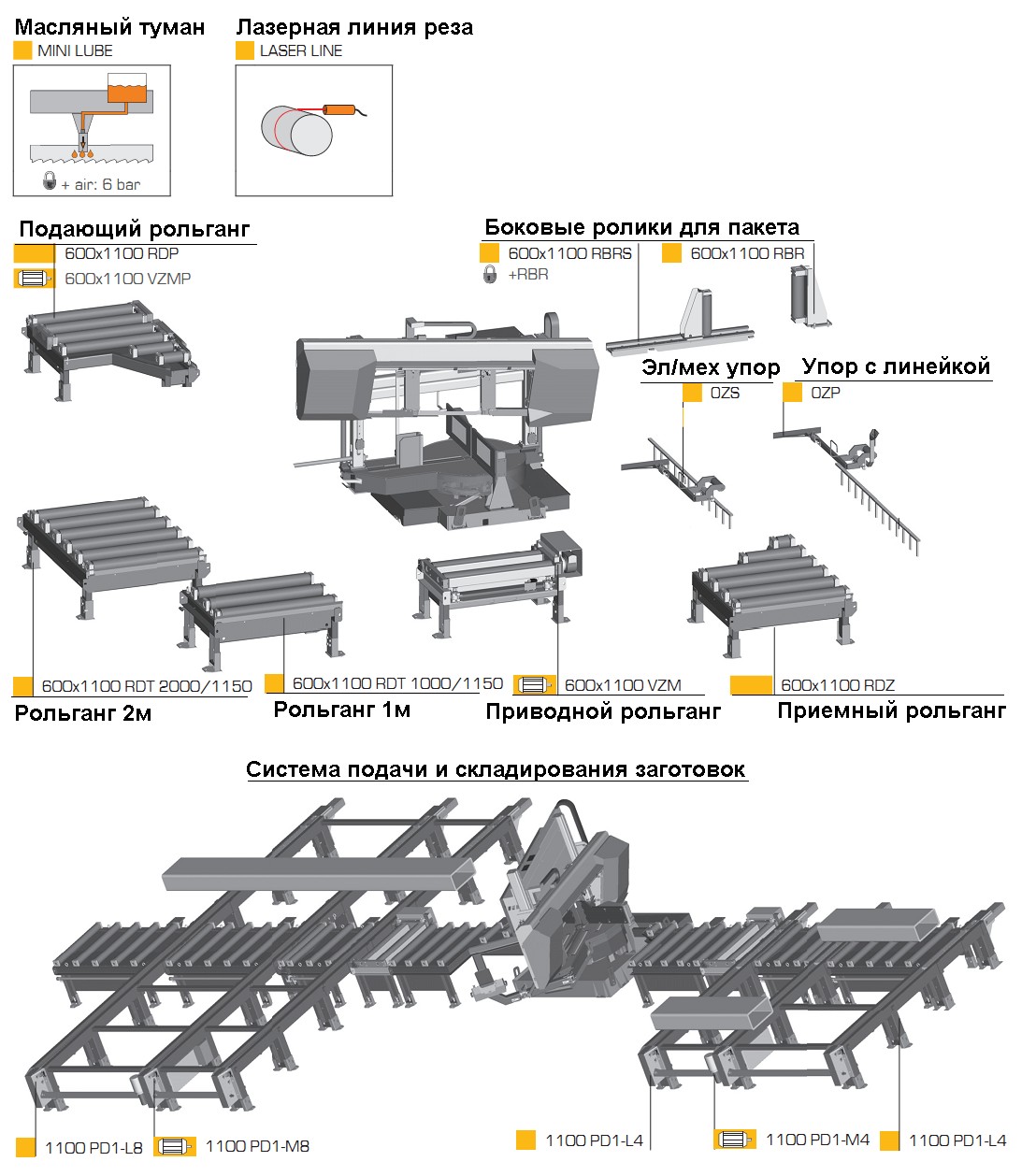 Масляный туман
MINI LUBE
+ air: 6 bar

Лазерная линия реза
LASER LINE

Подающий рольганг
600x1100 RDP
600x1100 VZMP

Боковые ролики для пакета
600x1100 RBRS
+RBR
600x1100 RBR

Эл/мех упор
OZS

Упор с линейкой
OZP

600x1100 RDT 2000/1150
Рольганг 2м

600x1100 RDT 1000/1150
Рольганг 1м

600x1100 VZM
Приводной рольганг

600x1100 RDZ
Приемный рольганг

Система подачи и складирования заготовок

1100 PD1-L8
1100 PD1-M8
1100 PD1-L4
1100 PD1-M4
1100 PD1-L4